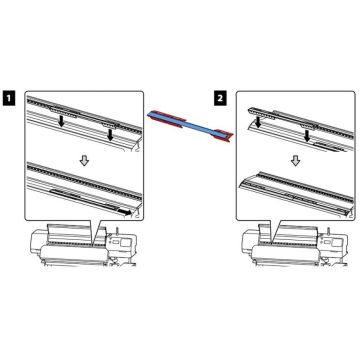 1

2